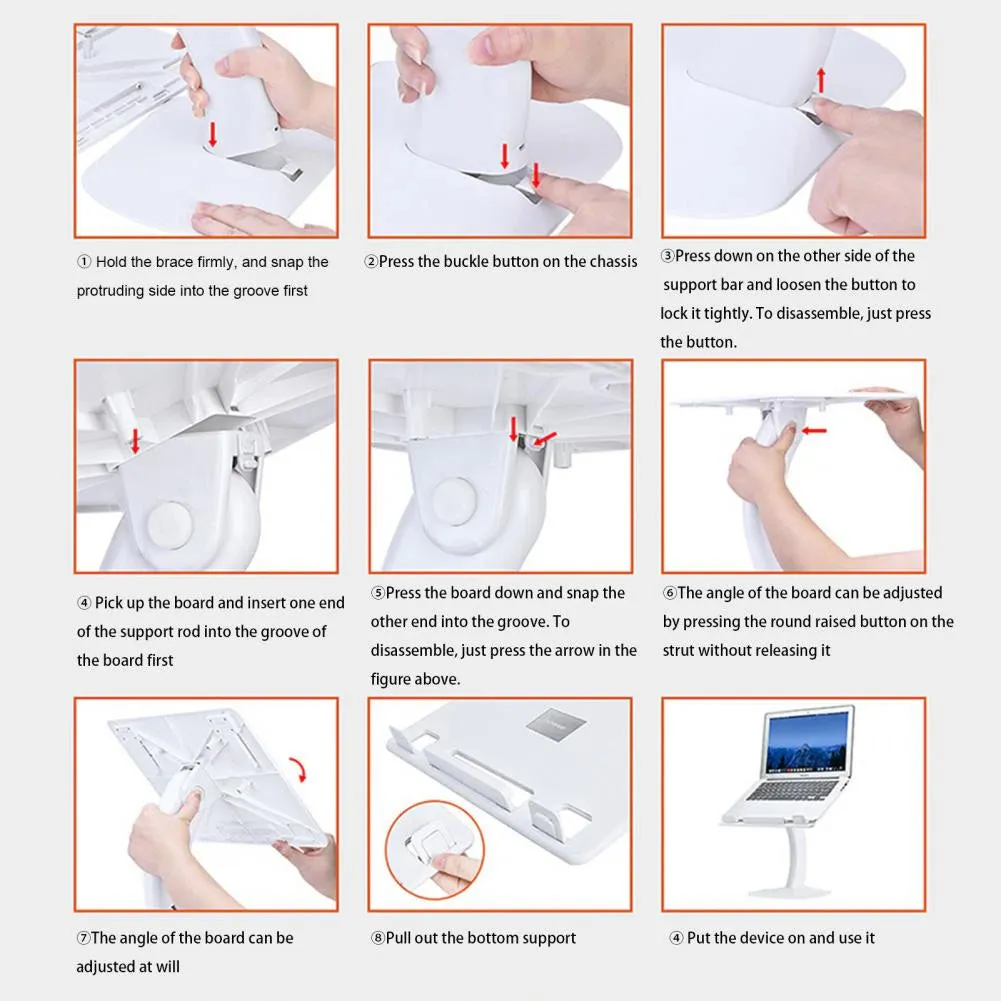 ① Hold the brace firmly, and snap the protruding side into the groove first

②Press the buckle button on the chassis

③Press down on the other side of the support bar and loosen the button to lock it tightly. To disassemble, just press the button.

④ Pick up the board and insert one end of the support rod into the groove of the board first

⑤Press the board down and snap the other end into the groove. To disassemble, just press the arrow in the figure above.

⑥The angle of the board can be adjusted by pressing the round raised button on the strut without releasing it

⑦The angle of the board can be adjusted at will

⑧Pull out the bottom support

④ Put the device on and use it